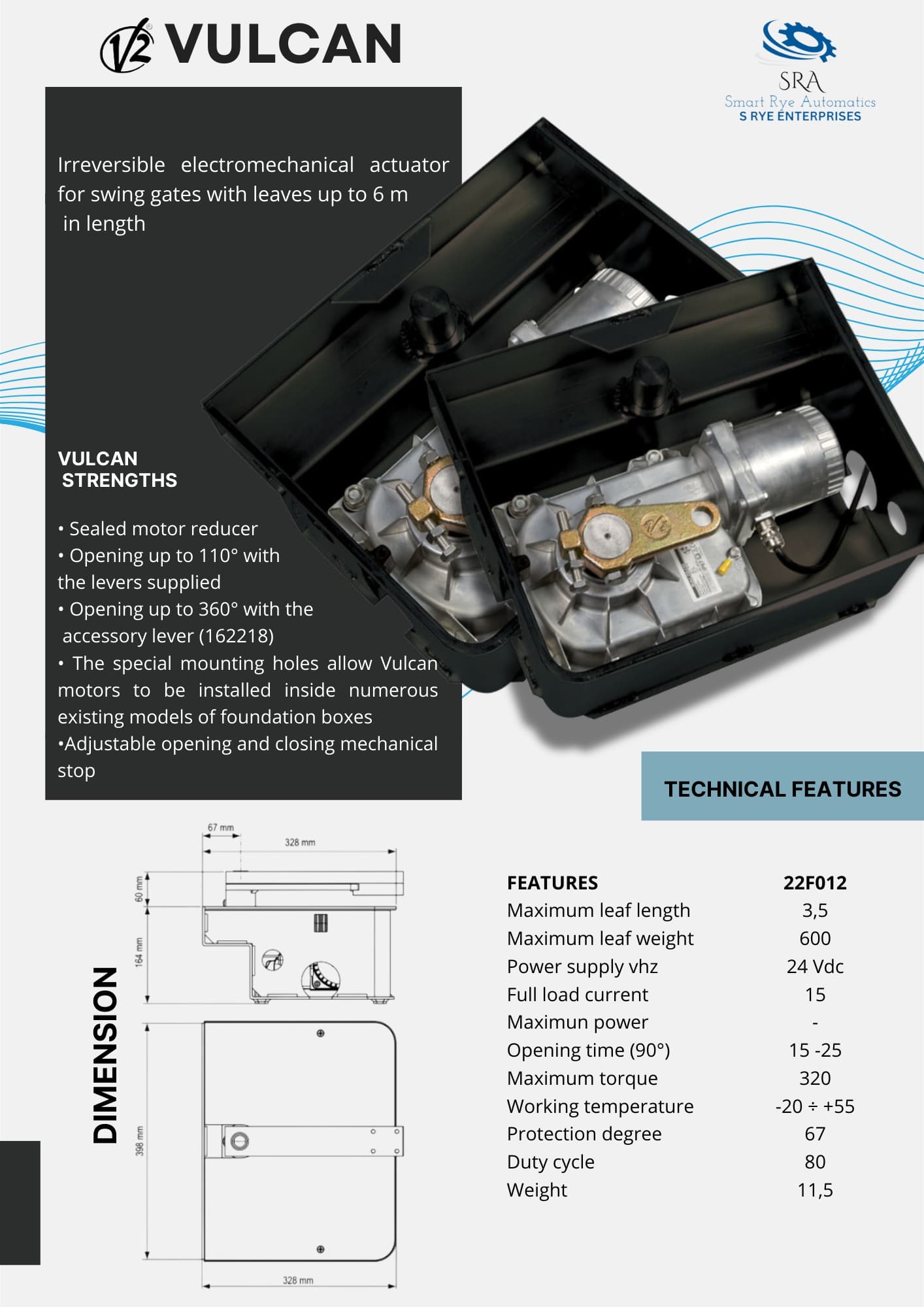 V2 VULCAN

SRA
Smart Rye Automatics
S RYE ENTERPRISES

Irreversible electromechanical actuator for swing gates with leaves up to 6 m in length

VULCAN STRENGTHS

• Sealed motor reducer
• Opening up to 110° with the levers supplied
• Opening up to 360° with the accessory lever (162218)
• The special mounting holes allow Vulcan motors to be installed inside numerous existing models of foundation boxes
•Adjustable opening and closing mechanical stop

TECHNICAL FEATURES

DIMENSION

67 mm
328 mm
60 mm
164 mm
398 mm
328 mm

| FEATURES | 22F012 |
|---|---|
| Maximum leaf length | 3,5 |
| Maximum leaf weight | 600 |
| Power supply vhz | 24 Vdc |
| Full load current | 15 |
| Maximun power | - |
| Opening time (90°) | 15 -25 |
| Maximum torque | 320 |
| Working temperature | -20 ÷ +55 |
| Protection degree | 67 |
| Duty cycle | 80 |
| Weight | 11,5 |